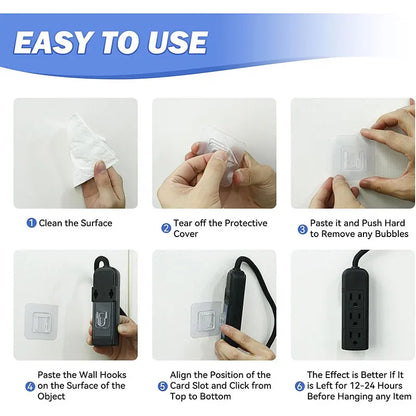 EASY TO USE

1 Clean the Surface

2 Tear off the Protective Cover

3 Paste it and Push Hard to Remove any Bubbles

4 Paste the Wall Hooks on the Surface of the Object

5 Align the Position of the Card Slot and Click from Top to Bottom

6 The Effect is Better If It is Left for 12-24 Hours Before Hanging any Item